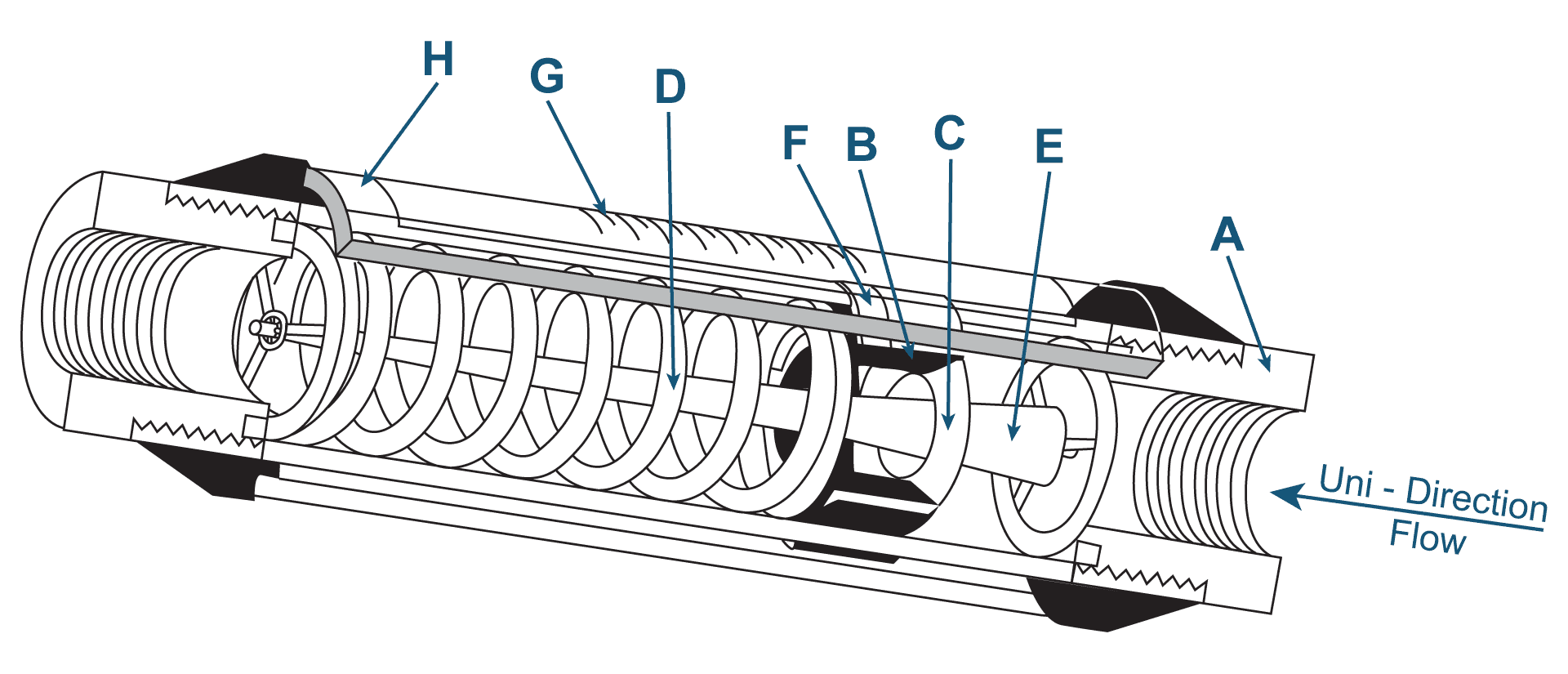 H
G
D
F
B
C
E
A

Uni - Direction
Flow